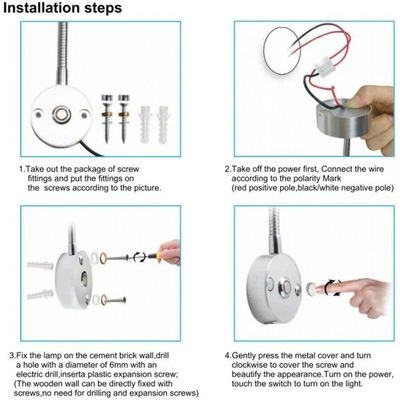 Installation steps

1.Take out the package of screw fittings and put the fittings on the screws according to the picture.

2.Take off the power first, Connect the wire according to the polarity Mark (red positive pole,black/white negative pole)

3.Fix the lamp on the cement brick wall,drill a hole with a diameter of 6mm with an electric drill,inserta plastic expansion screw; (The wooden wall can be directly fixed with screws,no need for drilling and expansion screws)

4.Gently press the metal cover and turn clockwise to cover the screw and beautify the appearance.Turn on the power, touch the switch to turn on the light.